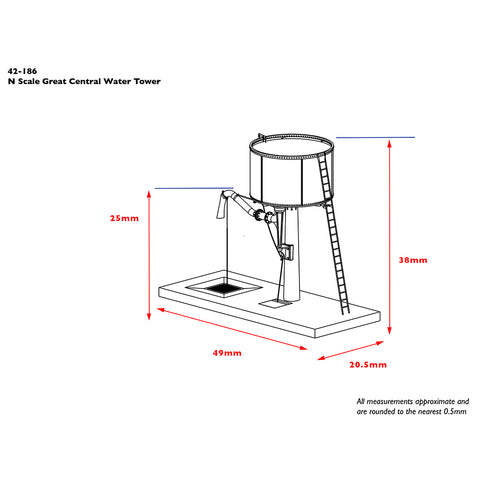 42-186
N Scale Great Central Water Tower

25mm

38mm

49mm

20.5mm

All measurements approximate and are rounded to the nearest 0.5mm