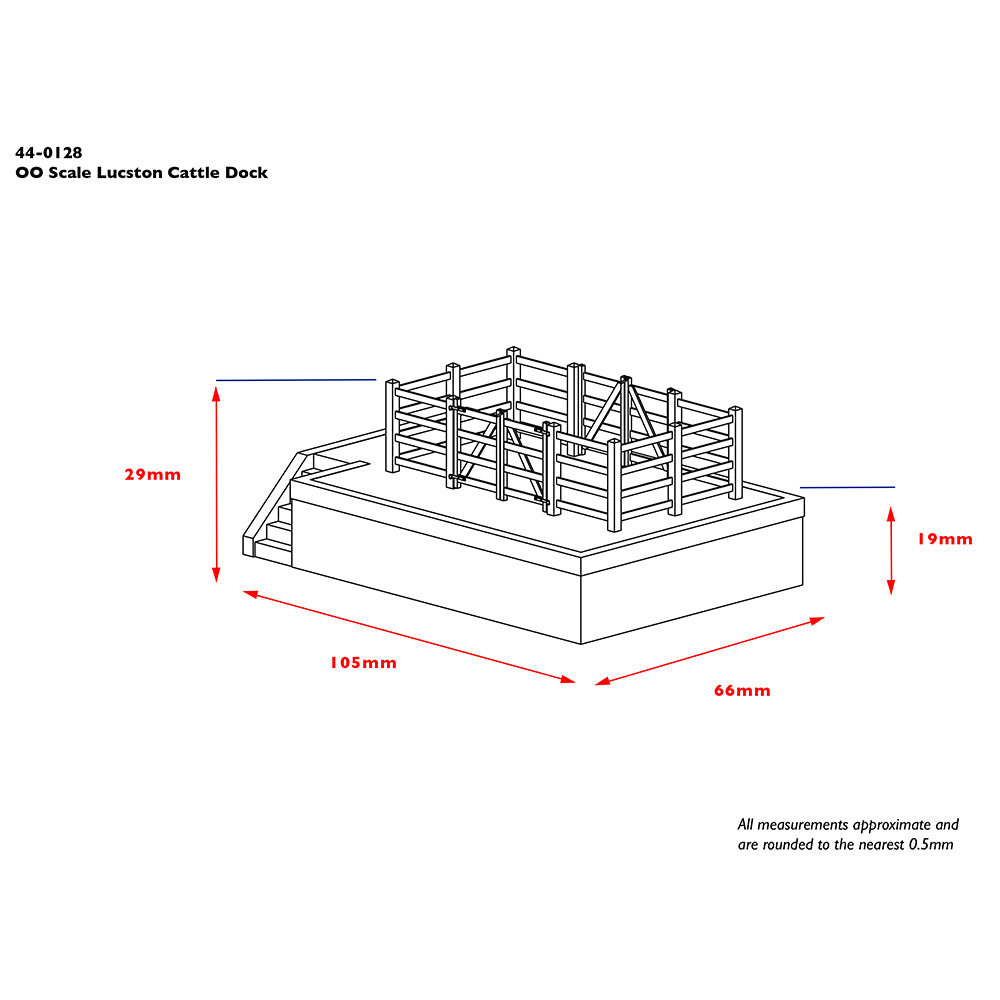 44-0128
OO Scale Lucston Cattle Dock

29mm

19mm

105mm

66mm

All measurements approximate and are rounded to the nearest 0.5mm