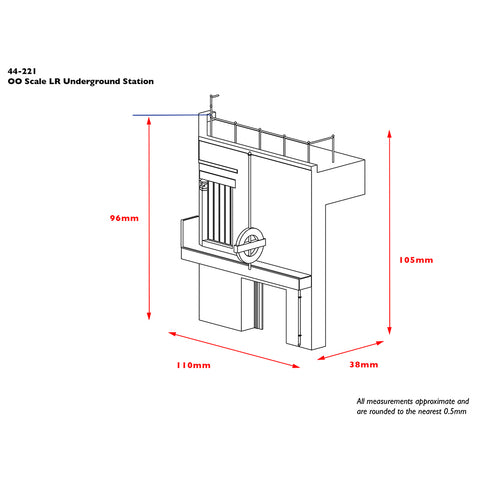 44-221
OO Scale LR Underground Station

96mm

105mm

110mm

38mm

All measurements approximate and are rounded to the nearest 0.5mm